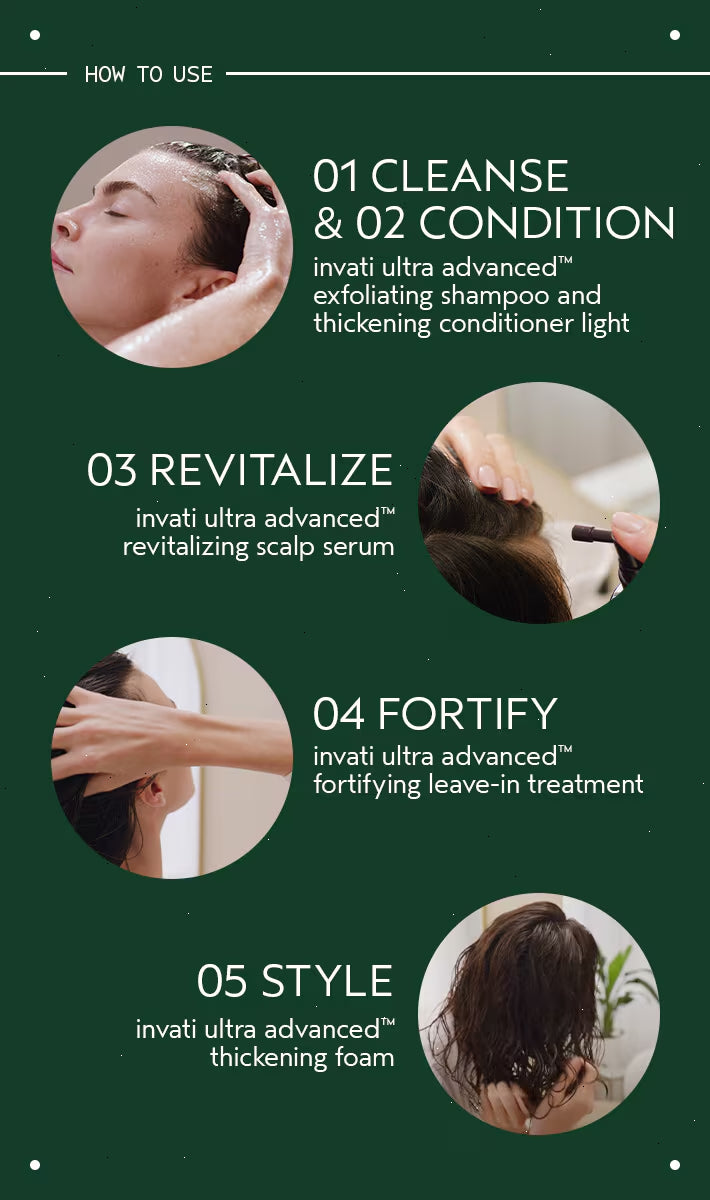 HOW TO USE

01 CLEANSE & 02 CONDITION
invati ultra advanced™ exfoliating shampoo and thickening conditioner light

03 REVITALIZE
invati ultra advanced™ revitalizing scalp serum

04 FORTIFY
invati ultra advanced™ fortifying leave-in treatment

05 STYLE
invati ultra advanced™ thickening foam